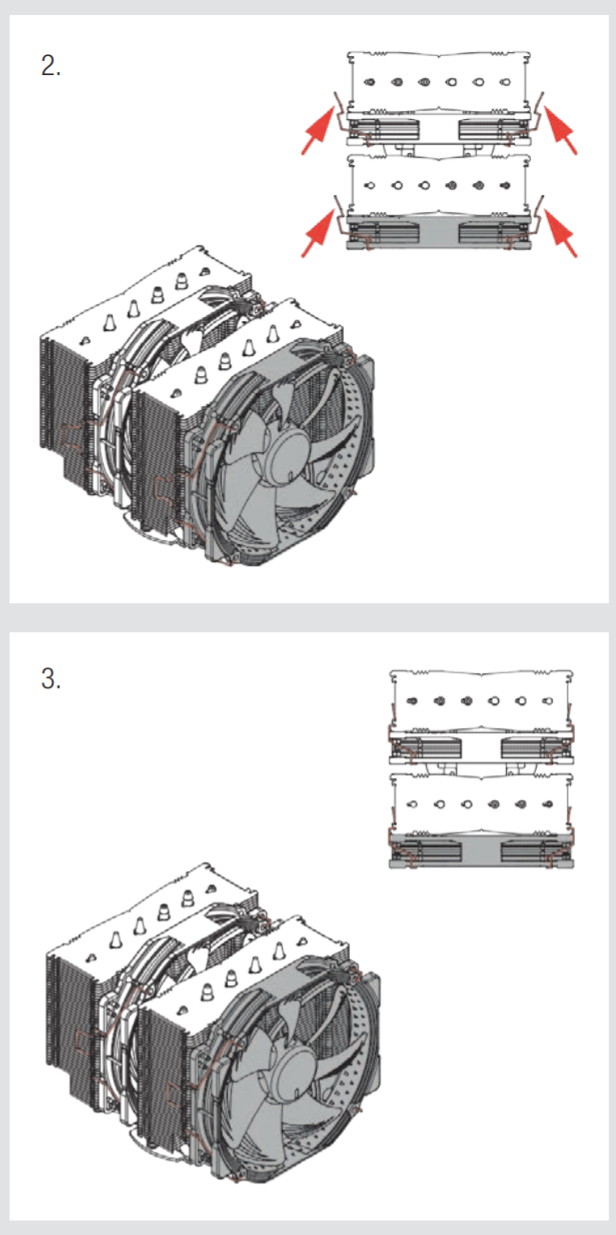 2.

3.